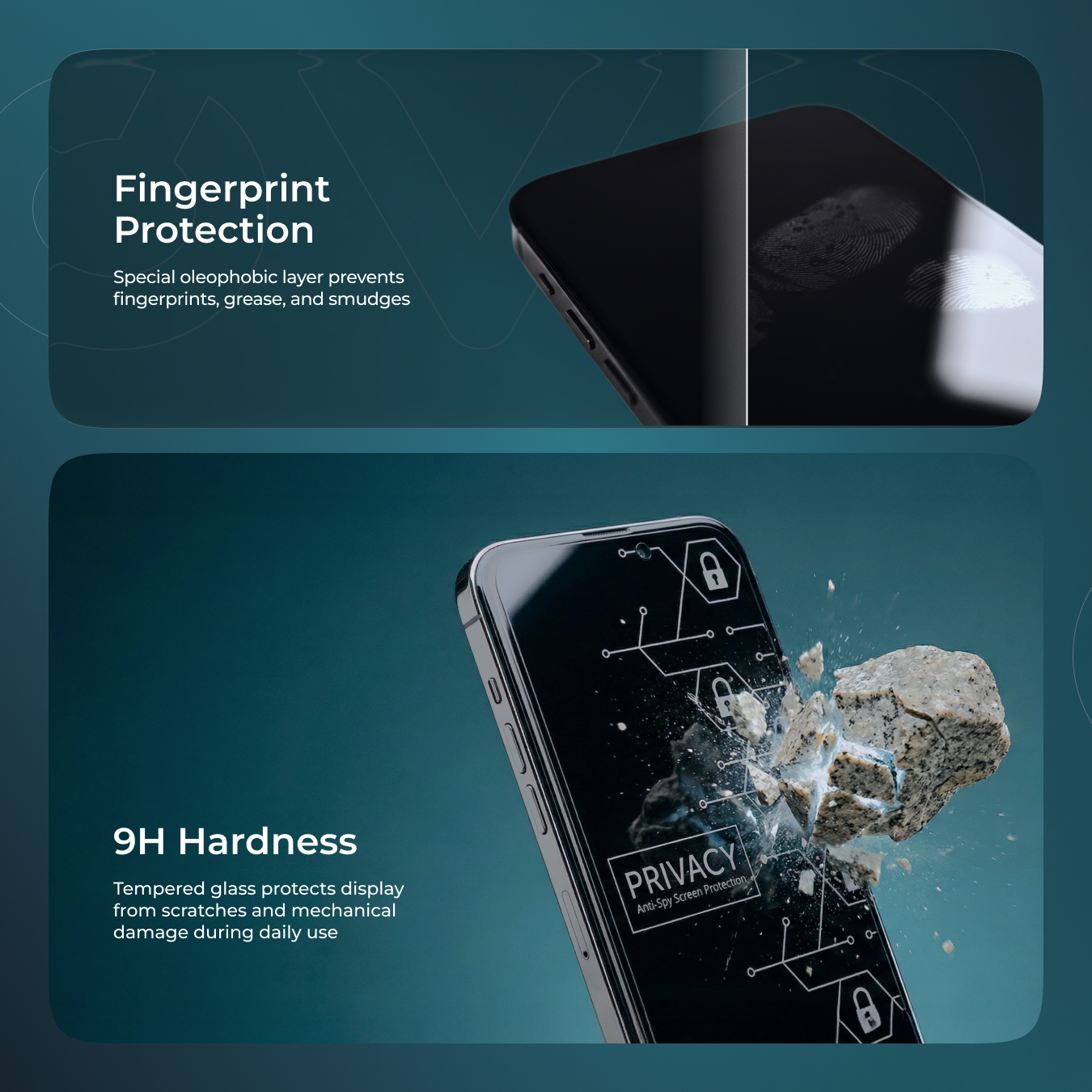 Fingerprint Protection

Special oleophobic layer prevents fingerprints, grease, and smudges

9H Hardness

Tempered glass protects display from scratches and mechanical damage during daily use

PRIVACY
Anti-Spy Screen Protection